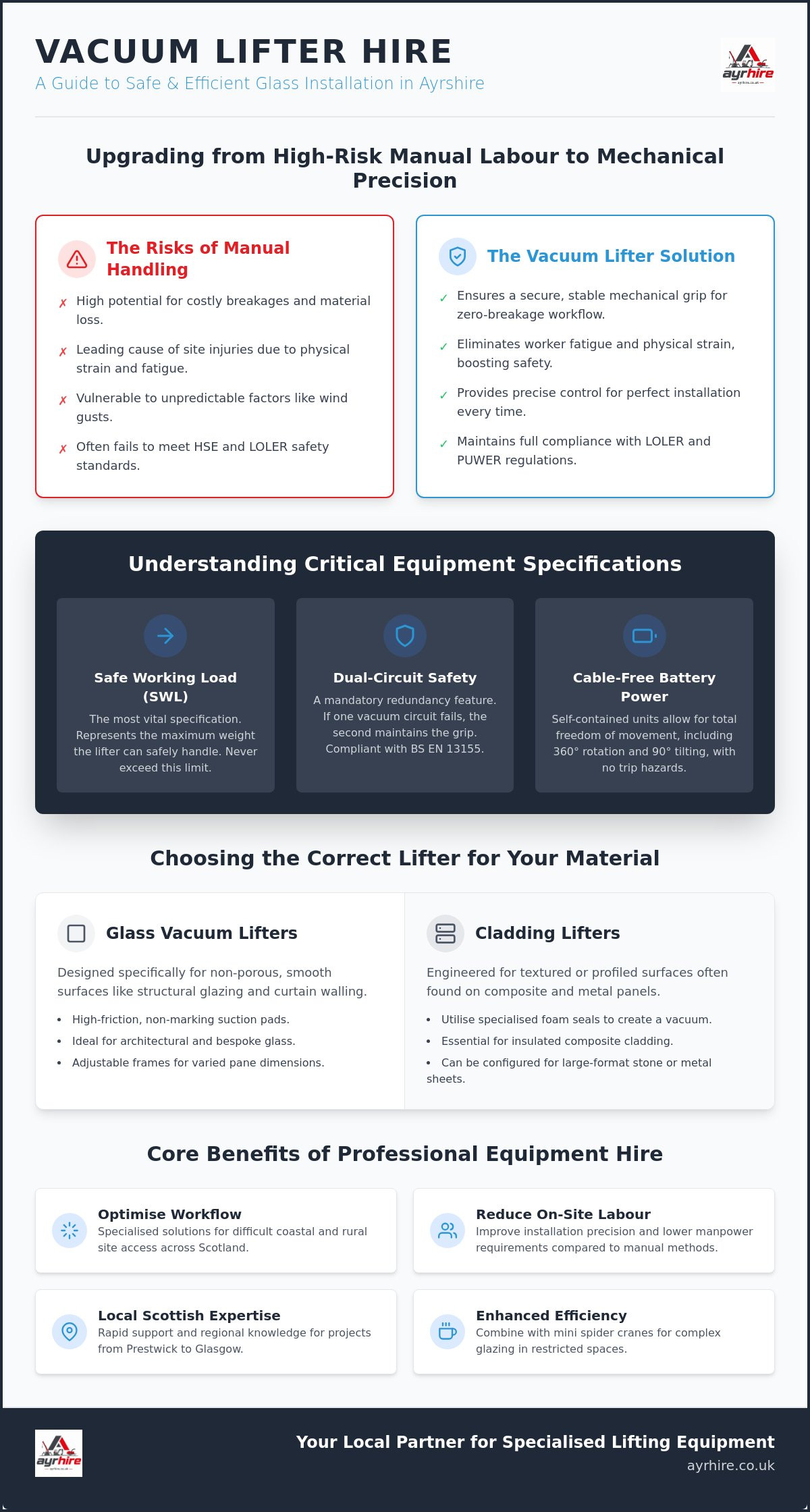 VACUUM LIFTER HIRE

A Guide to Safe & Efficient Glass Installation in Ayrshire

ayrhire

Upgrading from High-Risk Manual Labour to Mechanical Precision

The Risks of Manual Handling

✗ High potential for costly breakages and material loss.

✗ Leading cause of site injuries due to physical strain and fatigue.

✗ Vulnerable to unpredictable factors like wind gusts.

✗ Often fails to meet HSE and LOLER safety standards.

The Vacuum Lifter Solution

✓ Ensures a secure, stable mechanical grip for zero-breakage workflow.

✓ Eliminates worker fatigue and physical strain, boosting safety.

✓ Provides precise control for perfect installation every time.

✓ Maintains full compliance with LOLER and PUWER regulations.

Understanding Critical Equipment Specifications

Safe Working Load (SWL)

The most vital specification. Represents the maximum weight the lifter can safely handle. Never exceed this limit.

Dual-Circuit Safety

A mandatory redundancy feature. If one vacuum circuit fails, the second maintains the grip. Compliant with BS EN 13155.

Cable-Free Battery Power

Self-contained units allow for total freedom of movement, including 360° rotation and 90° tilting, with no trip hazards.

Choosing the Correct Lifter for Your Material

Glass Vacuum Lifters

Designed specifically for non-porous, smooth surfaces like structural glazing and curtain walling.

• High-friction, non-marking suction pads.
• Ideal for architectural and bespoke glass.
• Adjustable frames for varied pane dimensions.

Cladding Lifters

Engineered for textured or profiled surfaces often found on composite and metal panels.

• Utilise specialised foam seals to create a vacuum.
• Essential for insulated composite cladding.
• Can be configured for large-format stone or metal sheets.

Core Benefits of Professional Equipment Hire

Optimise Workflow
Specialised solutions for difficult coastal and rural site access across Scotland.

Reduce On-Site Labour
Improve installation precision and lower manpower requirements compared to manual methods.

Local Scottish Expertise
Rapid support and regional knowledge for projects from Prestwick to Glasgow.

Enhanced Efficiency
Combine with mini spider cranes for complex glazing in restricted spaces.

ayrhire

Your Local Partner for Specialised Lifting Equipment
ayrhire.co.uk